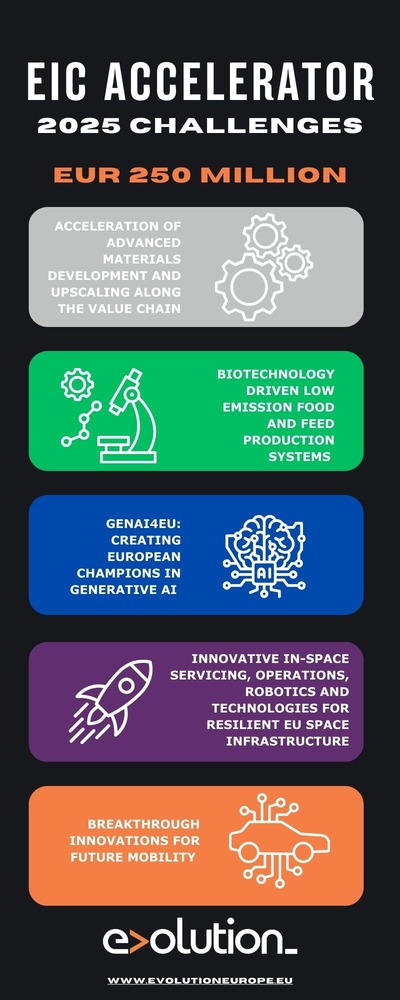 EIC ACCELERATOR
2025 CHALLENGES

EUR 250 MILLION

ACCELERATION OF ADVANCED MATERIALS DEVELOPMENT AND UPSCALING ALONG THE VALUE CHAIN

BIOTECHNOLOGY DRIVEN LOW EMISSION FOOD AND FEED PRODUCTION SYSTEMS

GENAI4EU: CREATING EUROPEAN CHAMPIONS IN GENERATIVE AI

AI

INNOVATIVE IN-SPACE SERVICING, OPERATIONS, ROBOTICS AND TECHNOLOGIES FOR RESILIENT EU SPACE INFRASTRUCTURE

BREAKTHROUGH INNOVATIONS FOR FUTURE MOBILITY

e>olution_

WWW.EVOLUTIONEUROPE.EU