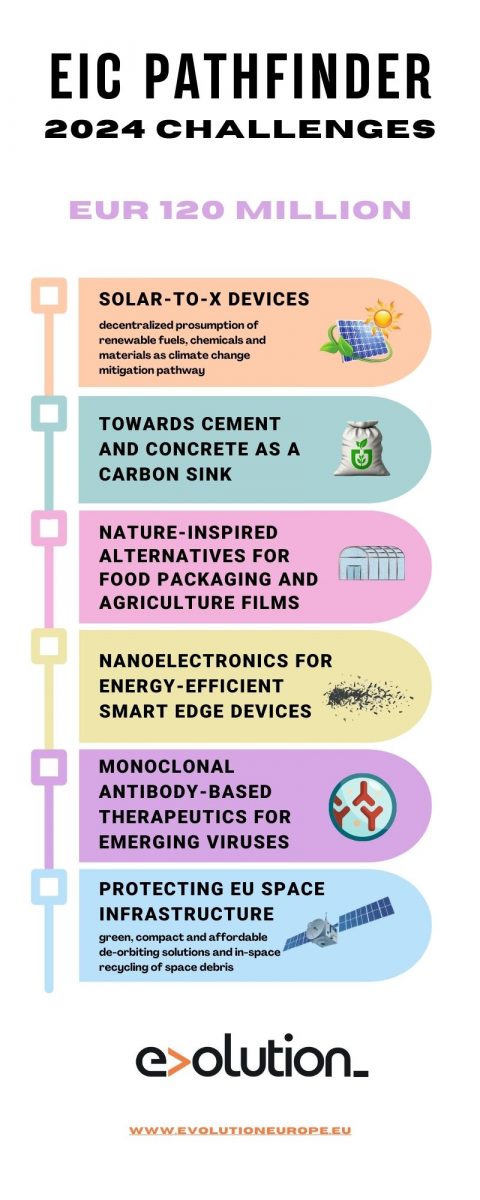 EIC PATHFINDER
2024 CHALLENGES

EUR 120 MILLION

SOLAR-TO-X DEVICES
decentralized prosumption of renewable fuels, chemicals and materials as climate change mitigation pathway

TOWARDS CEMENT AND CONCRETE AS A CARBON SINK

NATURE-INSPIRED ALTERNATIVES FOR FOOD PACKAGING AND AGRICULTURE FILMS

NANOELECTRONICS FOR ENERGY-EFFICIENT SMART EDGE DEVICES

MONOCLONAL ANTIBODY-BASED THERAPEUTICS FOR EMERGING VIRUSES

PROTECTING EU SPACE INFRASTRUCTURE
green, compact and affordable de-orbiting solutions and in-space recycling of space debris

e>olution_

WWW.EVOLUTIONEUROPE.EU